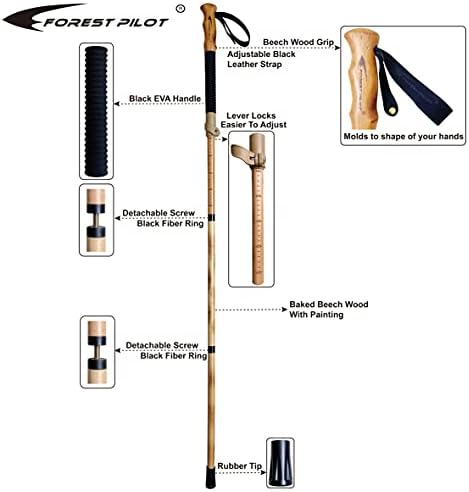 FOREST PILOT ®

Beech Wood Grip

Adjustable Black Leather Strap

Molds to shape of your hands

Black EVA Handle

Lever Locks Easier To Adjust

Detachable Screw Black Fiber Ring

Baked Beech Wood With Painting

Detachable Screw Black Fiber Ring

Rubber Tip